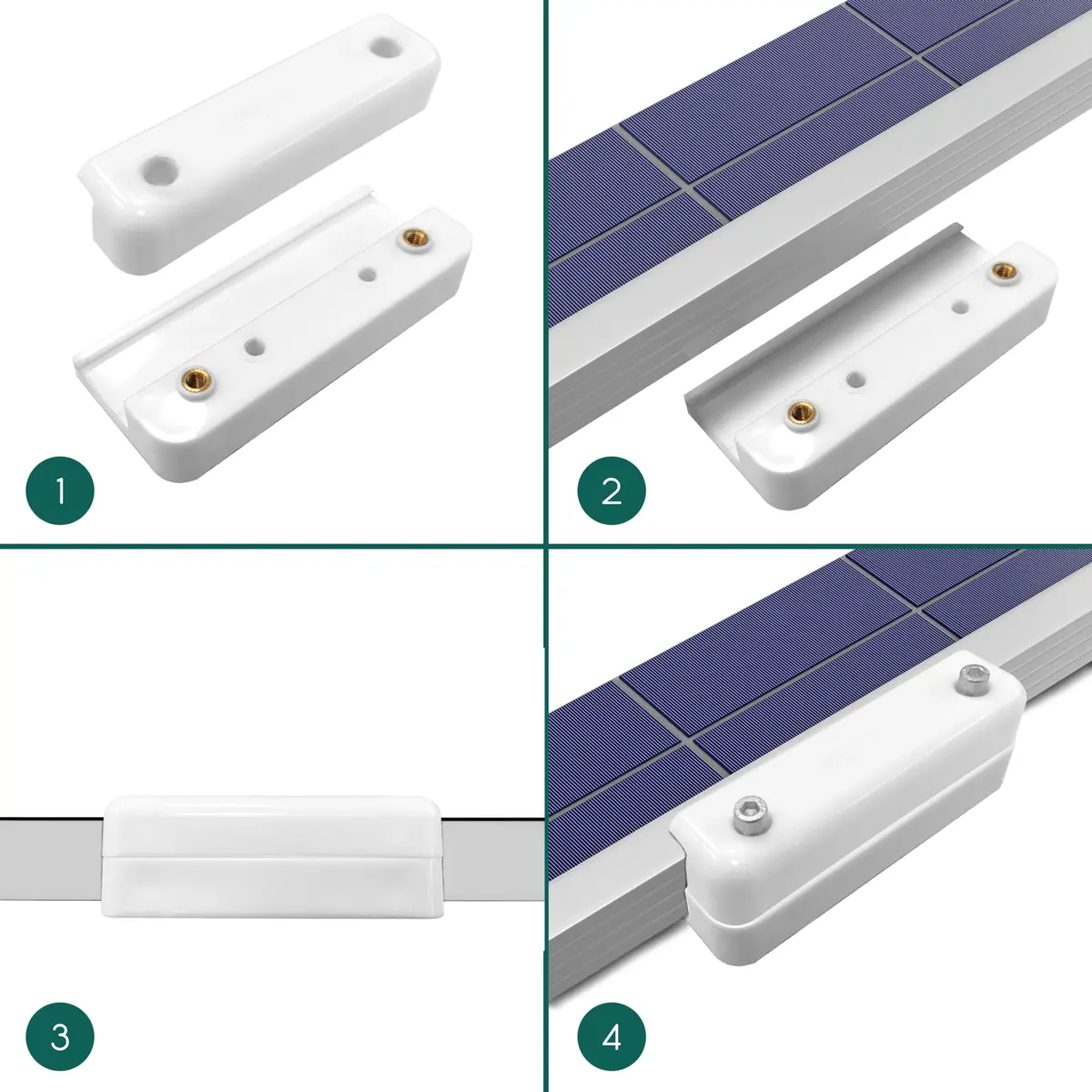 1

2

3

4