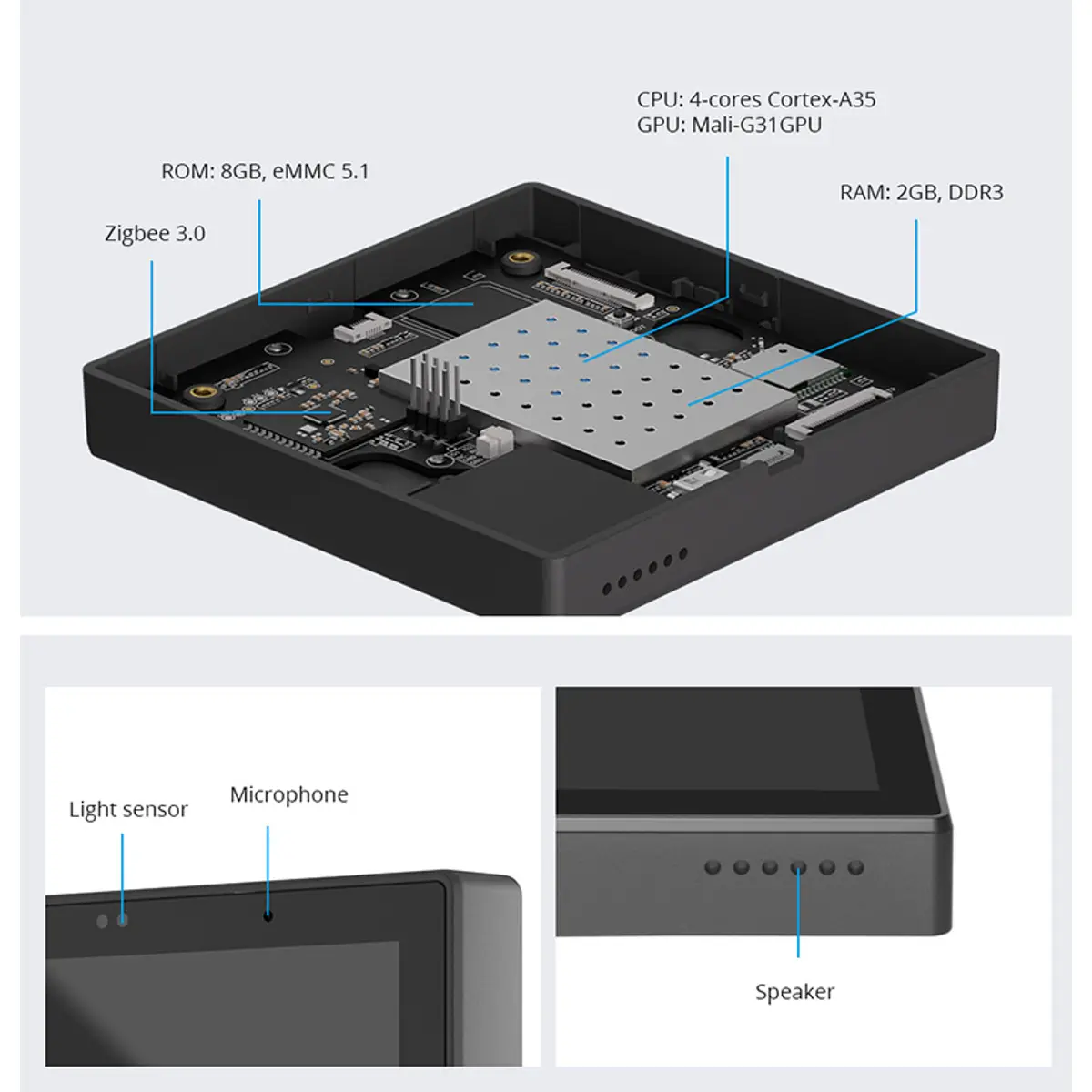 CPU: 4-cores Cortex-A35
GPU: Mali-G31GPU

ROM: 8GB, eMMC 5.1

RAM: 2GB, DDR3

Zigbee 3.0

Light sensor

Microphone

Speaker